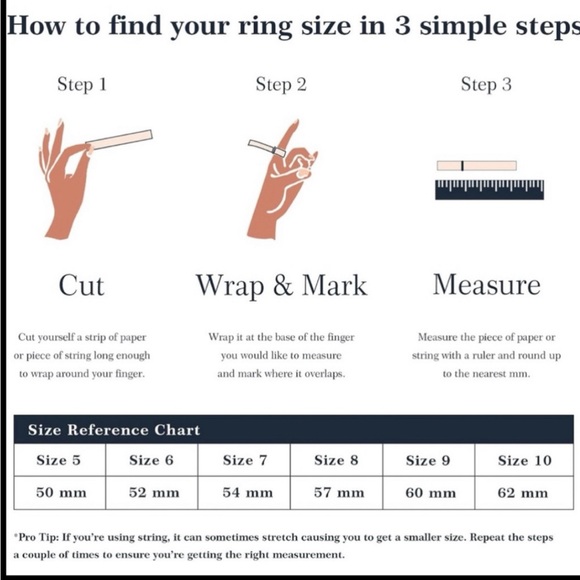 How to find your ring size in 3 simple steps

Step 1

Cut

Cut yourself a strip of paper or piece of string long enough to wrap around your finger.

Step 2

Wrap & Mark

Wrap it at the base of the finger you would like to measure and mark where it overlaps.

Step 3

Measure

Measure the piece of paper or string with a ruler and round up to the nearest mm.

Size Reference Chart

| Size 5 | Size 6 | Size 7 | Size 8 | Size 9 | Size 10 |
|---|---|---|---|---|---|
| 50 mm | 52 mm | 54 mm | 57 mm | 60 mm | 62 mm |

*Pro Tip: If you're using string, it can sometimes stretch causing you to get a smaller size. Repeat the steps a couple of times to ensure you're getting the right measurement.